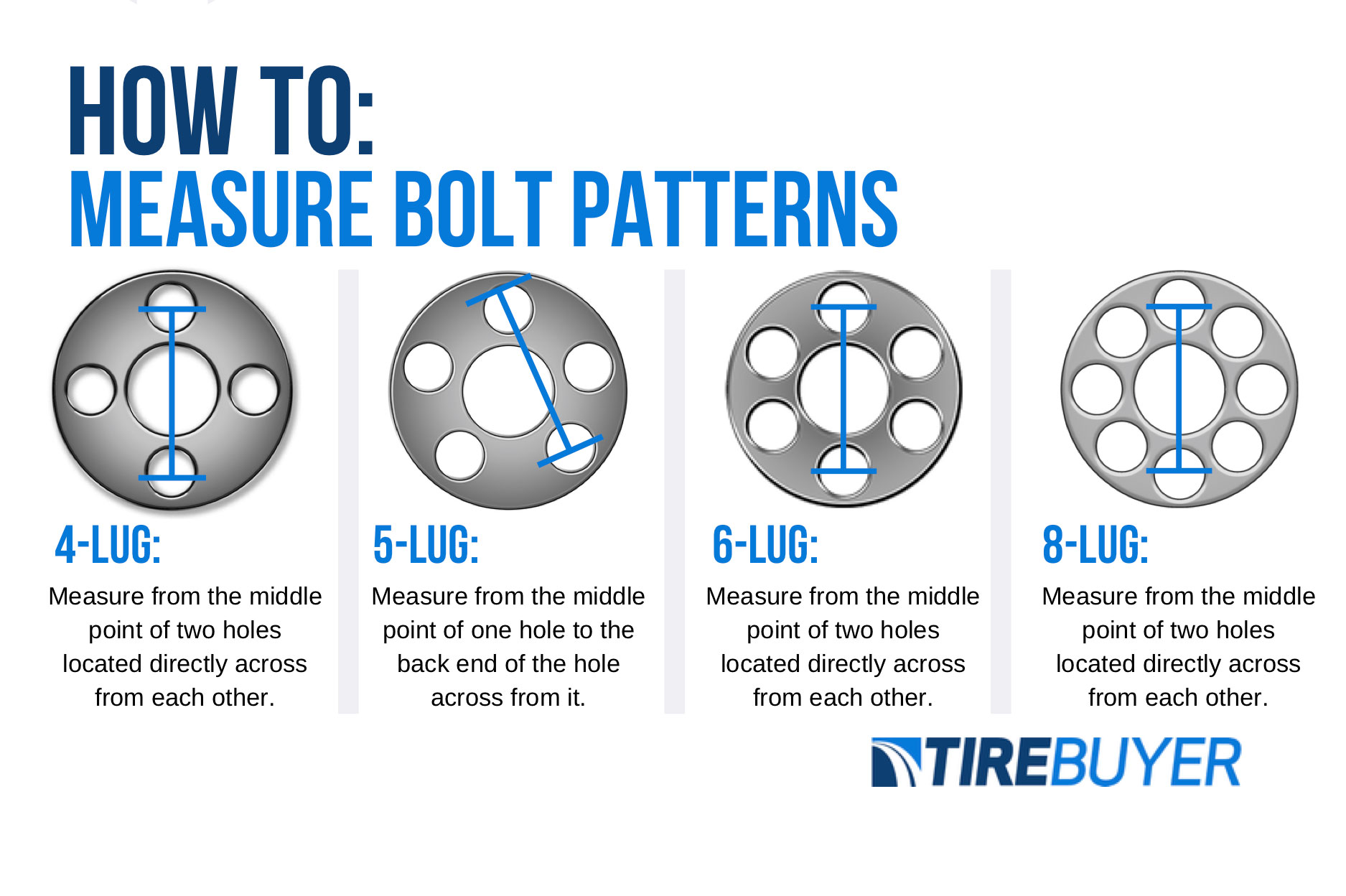 HOW TO:
MEASURE BOLT PATTERNS

4-LUG:
Measure from the middle point of two holes located directly across from each other.

5-LUG:
Measure from the middle point of one hole to the back end of the hole across from it.

6-LUG:
Measure from the middle point of two holes located directly across from each other.

8-LUG:
Measure from the middle point of two holes located directly across from each other.

TIREBUYER